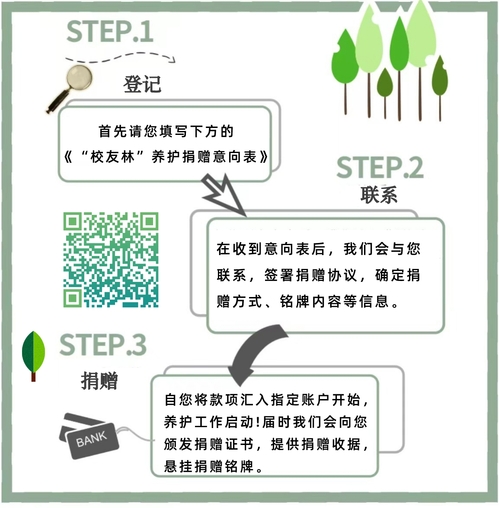 STEP.1

登记

首先请您填写下方的《“校友林”养护捐赠意向表》

STEP.2

联系

在收到意向表后，我们会与您联系，签署捐赠协议，确定捐赠方式、铭牌内容等信息。

STEP.3

捐赠

BANK

自您将款项汇入指定账户开始，养护工作启动!届时我们会向您颁发捐赠证书，提供捐赠收据，悬挂捐赠铭牌。